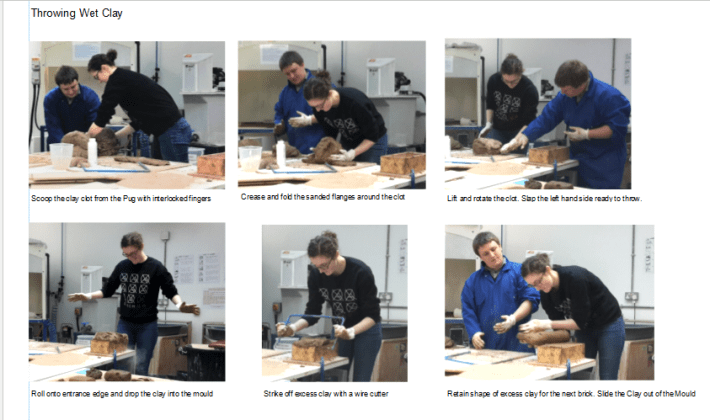 Throwing Wet Clay

Scoop the clay clot from the Pug with interlocked fingers

Crease and fold the sanded flanges around the clot

Lift and rotate the clot. Slap the left hand side ready to throw.

Roll onto entrance edge and drop the clay into the mould

Strike off excess clay with a wire cutter

Retain shape of excess clay for the next brick. Slide the Clay out of the Mould