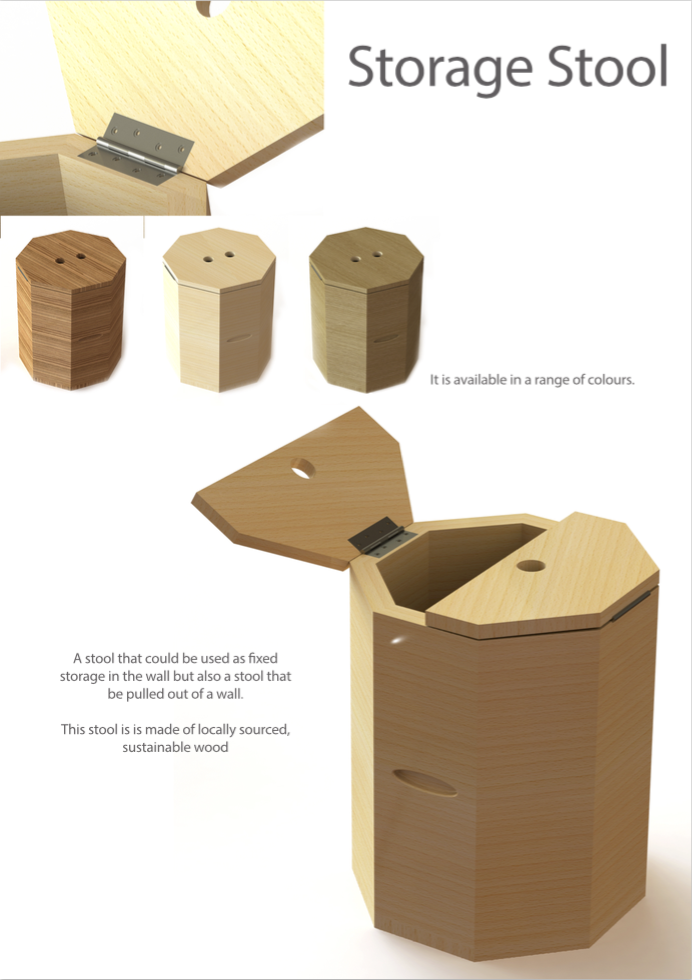 Storage Stool

It is available in a range of colours.

A stool that could be used as fixed storage in the wall but also a stool that be pulled out of a wall.

This stool is is made of locally sourced, sustainable wood