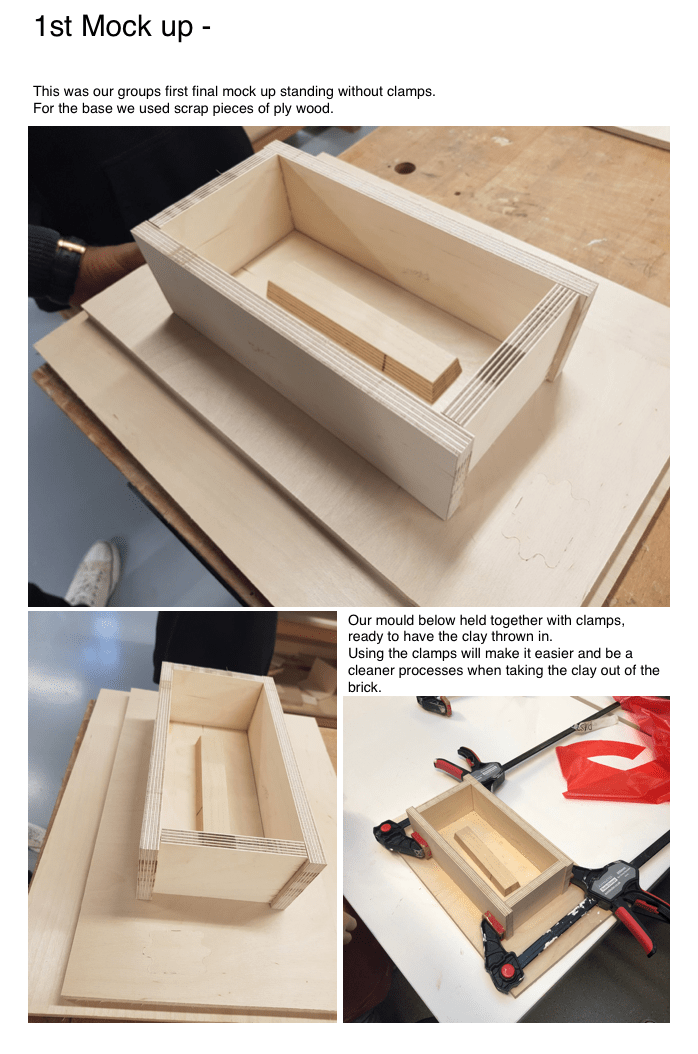 1st Mock up -

This was our groups first final mock up standing without clamps.
For the base we used scrap pieces of ply wood.

Our mould below held together with clamps, ready to have the clay thrown in.
Using the clamps will make it easier and be a cleaner processes when taking the clay out of the brick.