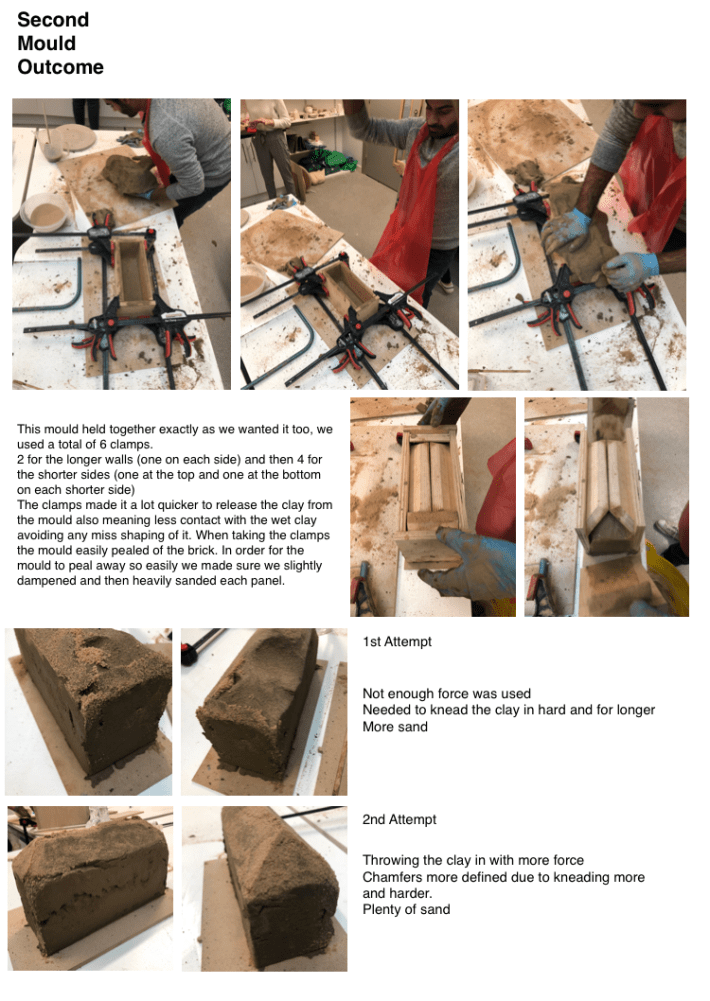 Second Mould Outcome

This mould held together exactly as we wanted it too, we used a total of 6 clamps.
2 for the longer walls (one on each side) and then 4 for the shorter sides (one at the top and one at the bottom on each shorter side)
The clamps made it a lot quicker to release the clay from the mould also meaning less contact with the wet clay avoiding any miss shaping of it. When taking the clamps the mould easily pealed of the brick. In order for the mould to peal away so easily we made sure we slightly dampened and then heavily sanded each panel.

1st Attempt

Not enough force was used
Needed to knead the clay in hard and for longer
More sand

2nd Attempt

Throwing the clay in with more force
Chamfers more defined due to kneading more and harder.
Plenty of sand