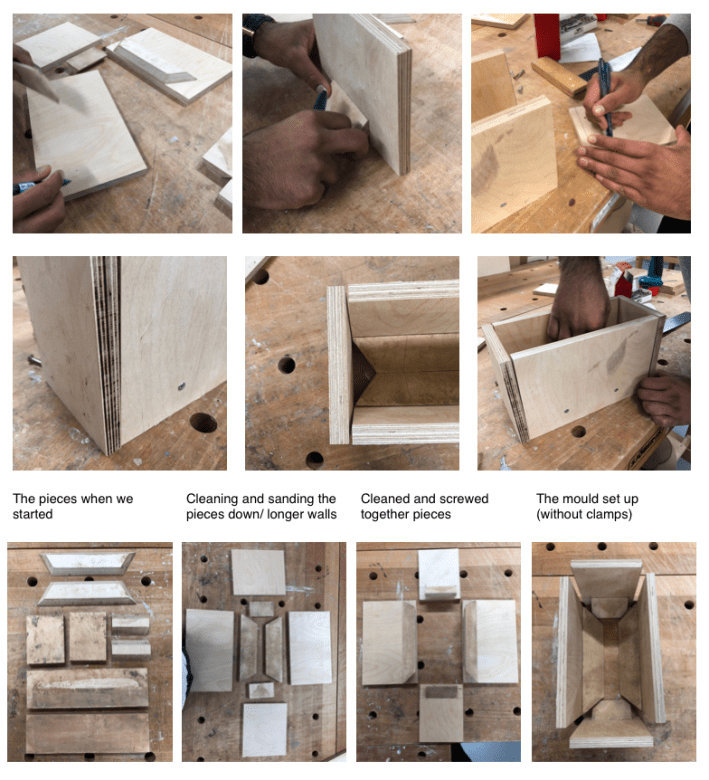 The pieces when we started

Cleaning and sanding the pieces down/ longer walls

Cleaned and screwed together pieces

The mould set up (without clamps)