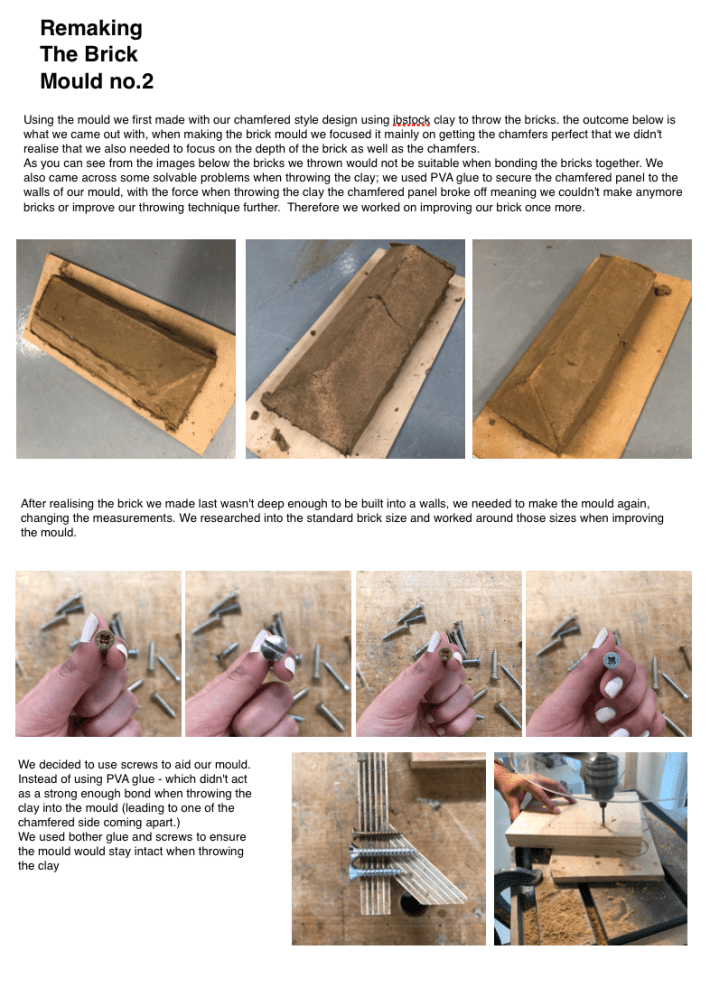 Remaking
The Brick
Mould no.2

Using the mould we first made with our chamfered style design using ibstock clay to throw the bricks. the outcome below is what we came out with, when making the brick mould we focused it mainly on getting the chamfers perfect that we didn't realise that we also needed to focus on the depth of the brick as well as the chamfers.
As you can see from the images below the bricks we thrown would not be suitable when bonding the bricks together. We also came across some solvable problems when throwing the clay; we used PVA glue to secure the chamfered panel to the walls of our mould, with the force when throwing the clay the chamfered panel broke off meaning we couldn't make anymore bricks or improve our throwing technique further. Therefore we worked on improving our brick once more.

After realising the brick we made last wasn't deep enough to be built into a walls, we needed to make the mould again, changing the measurements. We researched into the standard brick size and worked around those sizes when improving the mould.

We decided to use screws to aid our mould. Instead of using PVA glue - which didn't act as a strong enough bond when throwing the clay into the mould (leading to one of the chamfered side coming apart.)
We used bother glue and screws to ensure the mould would stay intact when throwing the clay