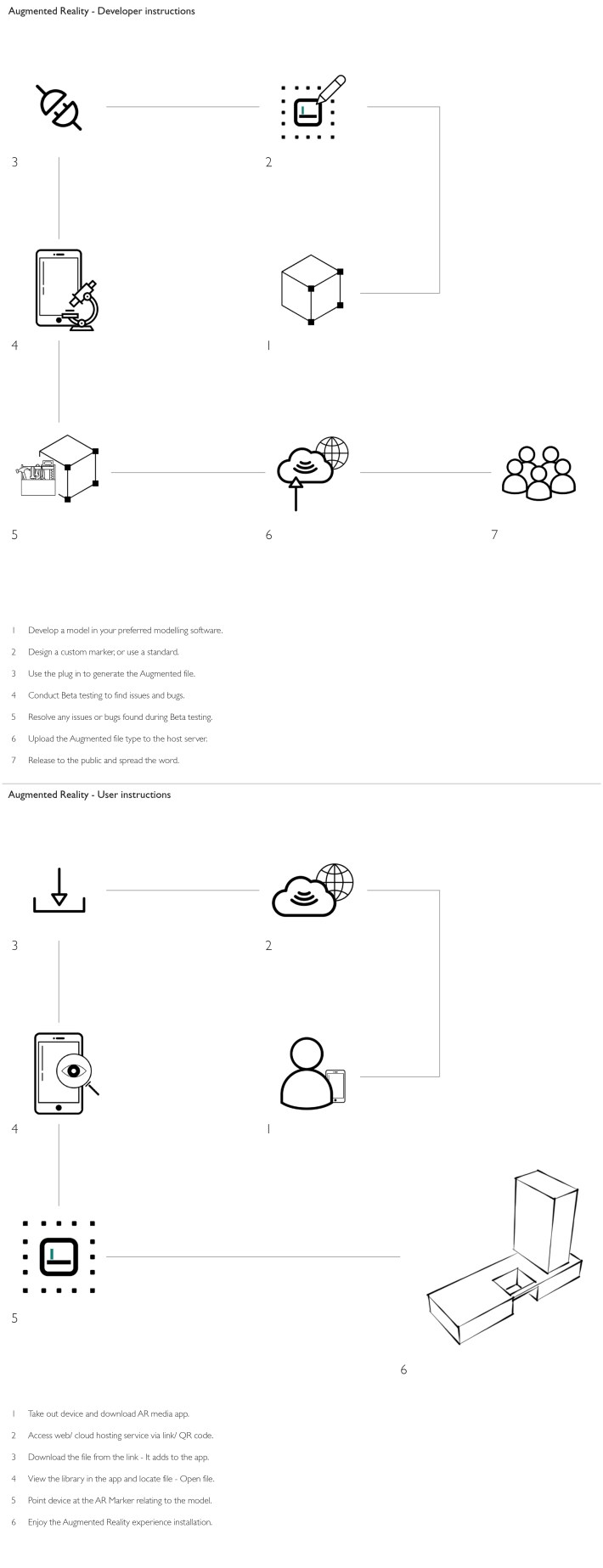 Augmented Reality - Developer instructions

3

2

4

1

5

6

7

1 Develop a model in your preferred modelling software.

2 Design a custom marker, or use a standard.

3 Use the plug in to generate the Augmented file.

4 Conduct Beta testing to find issues and bugs.

5 Resolve any issues or bugs found during Beta testing.

6 Upload the Augmented file type to the host server.

7 Release to the public and spread the word.

Augmented Reality - User instructions

3

2

4

1

5

6

1 Take out device and download AR media app.

2 Access web/ cloud hosting service via link/ QR code.

3 Download the file from the link - It adds to the app.

4 View the library in the app and locate file - Open file.

5 Point device at the AR Marker relating to the model.

6 Enjoy the Augmented Reality experience installation.