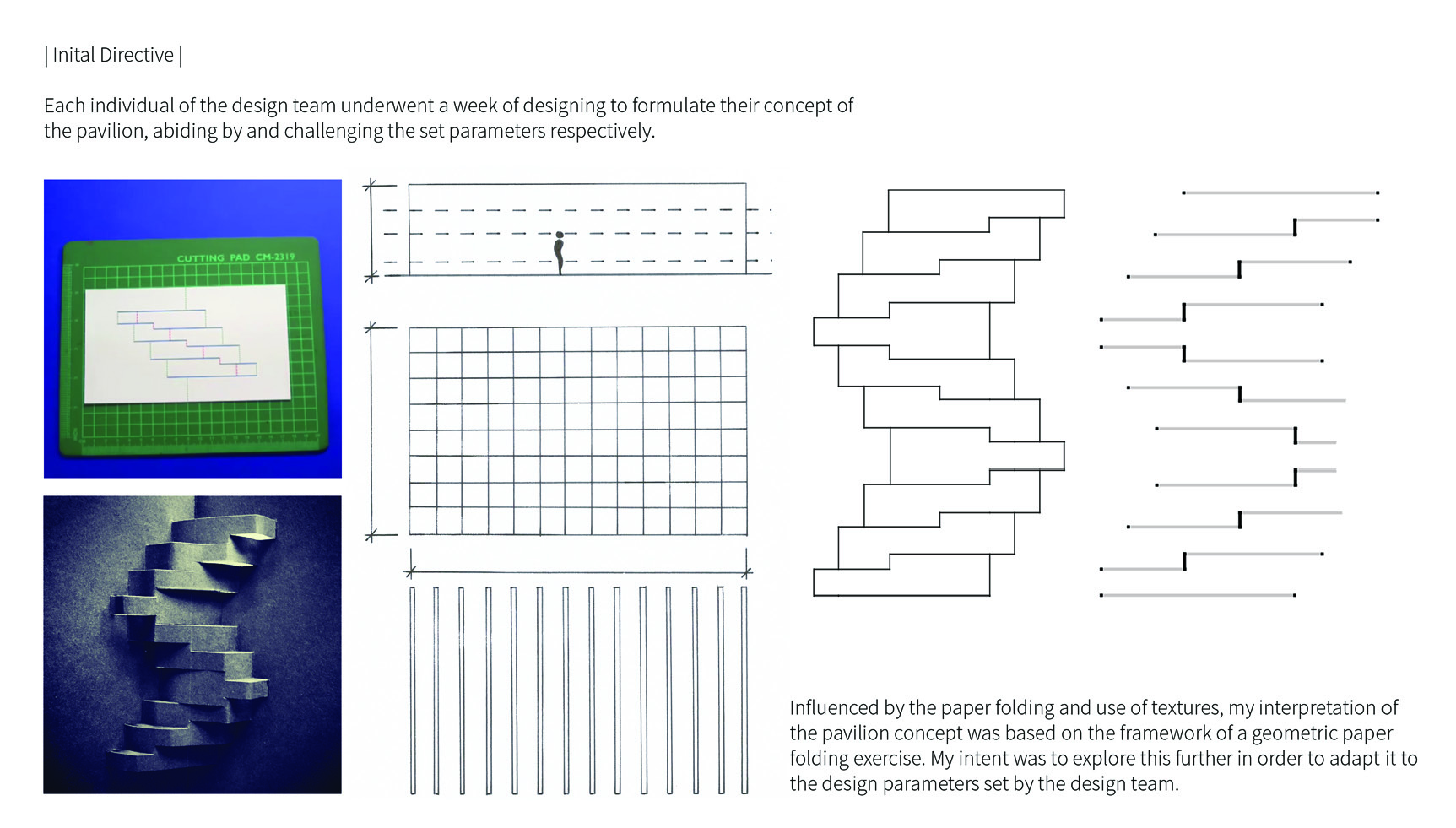 | Inital Directive |

Each individual of the design team underwent a week of designing to formulate their concept of the pavilion, abiding by and challenging the set parameters respectively.

CUTTING PAD CM-2319

Influenced by the paper folding and use of textures, my interpretation of the pavilion concept was based on the framework of a geometric paper folding exercise. My intent was to explore this further in order to adapt it to the design parameters set by the design team.