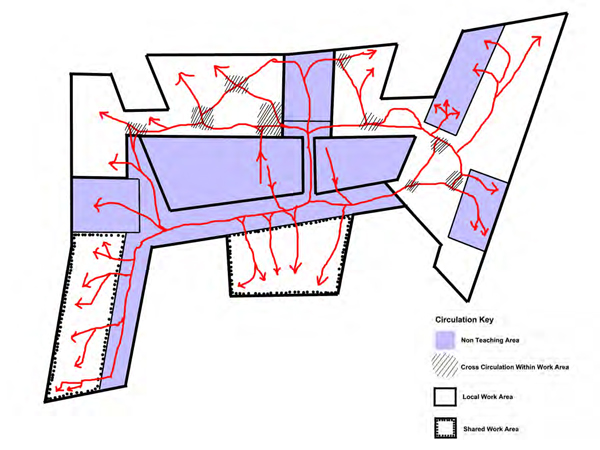 Circulation Key

Non Teaching Area

Cross Circulation Within Work Area

Local Work Area

Shared Work Area